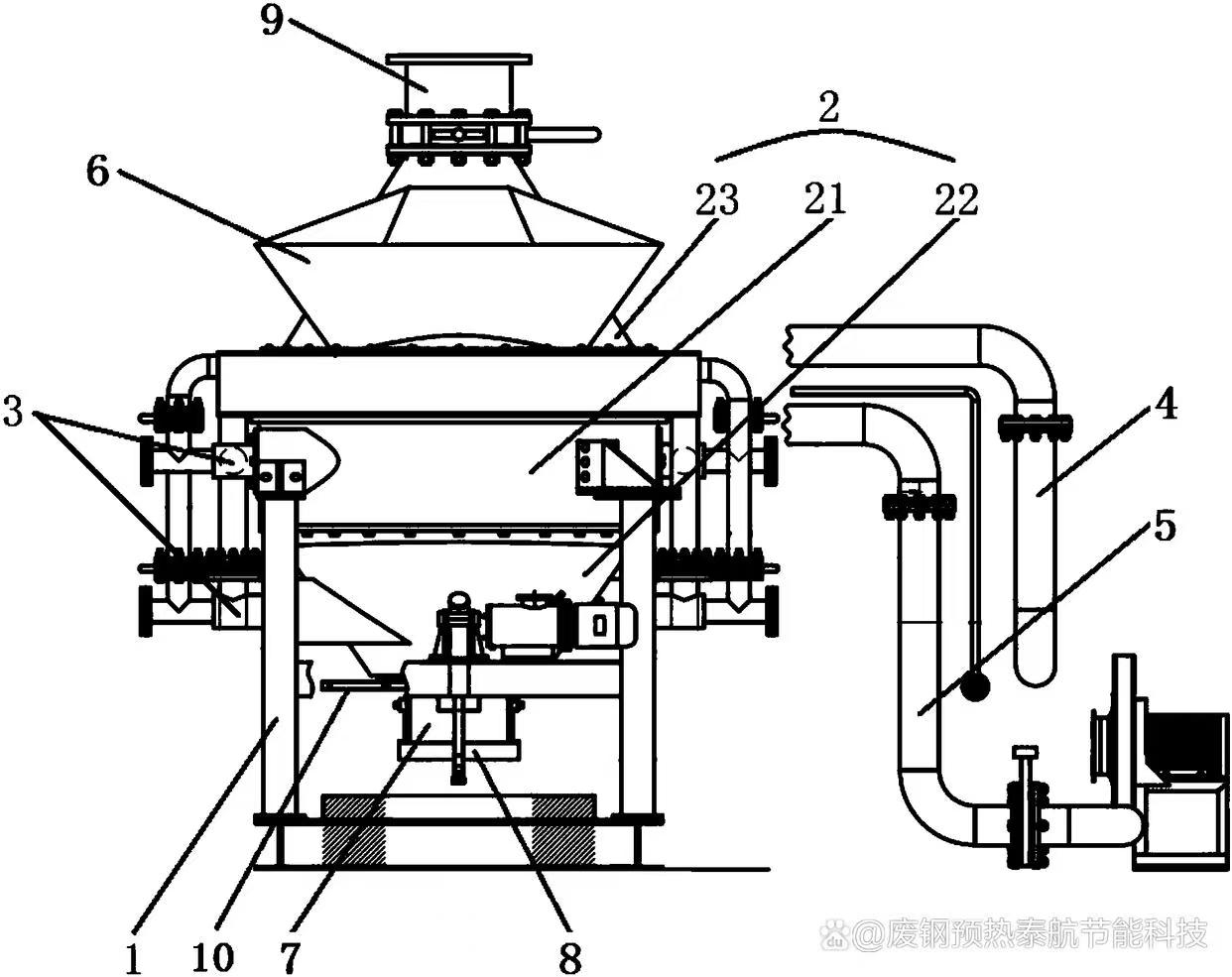 9
2
6
23
21
22
3
4
5
1
10
7
8
@废钢预热泰航节能科技